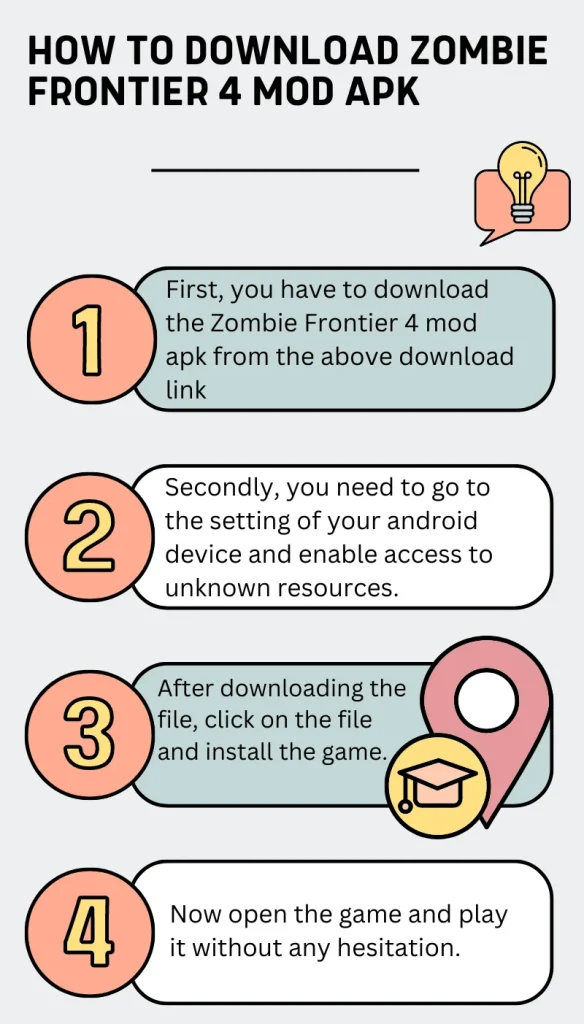 HOW TO DOWNLOAD ZOMBIE FRONTIER 4 MOD APK

1

First, you have to download the Zombie Frontier 4 mod apk from the above download link

2

Secondly, you need to go to the setting of your android device and enable access to unknown resources.

3

After downloading the file, click on the file and install the game.

4

Now open the game and play it without any hesitation.