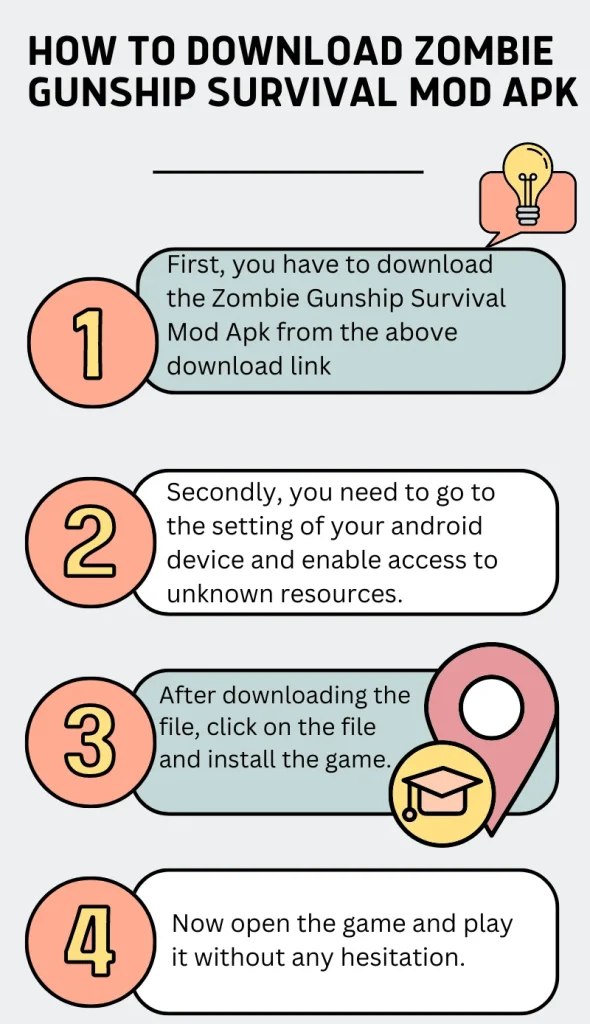 HOW TO DOWNLOAD ZOMBIE GUNSHIP SURVIVAL MOD APK

1

First, you have to download the Zombie Gunship Survival Mod Apk from the above download link

2

Secondly, you need to go to the setting of your android device and enable access to unknown resources.

3

After downloading the file, click on the file and install the game.

4

Now open the game and play it without any hesitation.