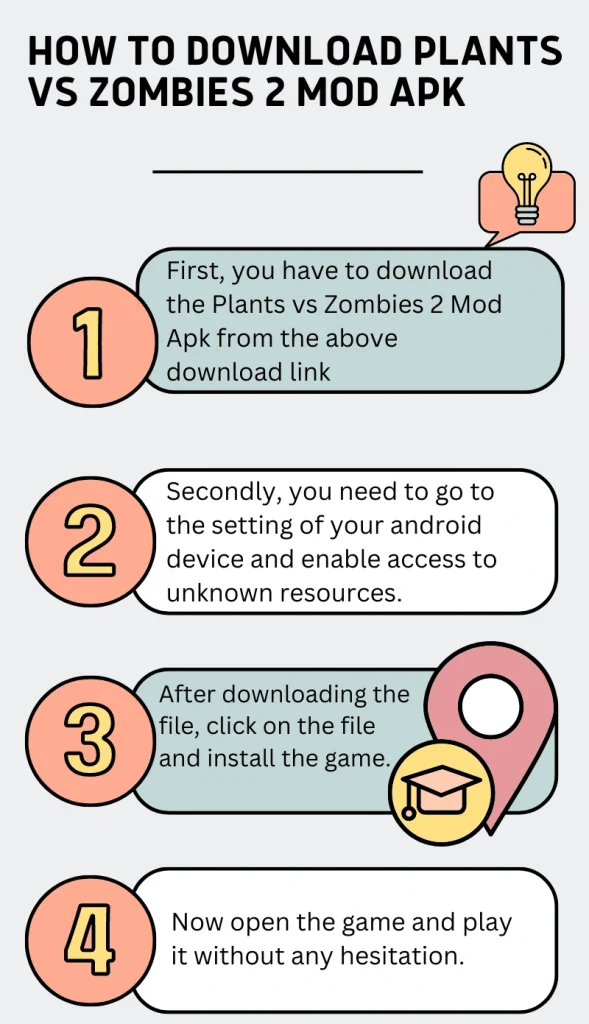 HOW TO DOWNLOAD PLANTS VS ZOMBIES 2 MOD APK

1

First, you have to download the Plants vs Zombies 2 Mod Apk from the above download link

2

Secondly, you need to go to the setting of your android device and enable access to unknown resources.

3

After downloading the file, click on the file and install the game.

4

Now open the game and play it without any hesitation.